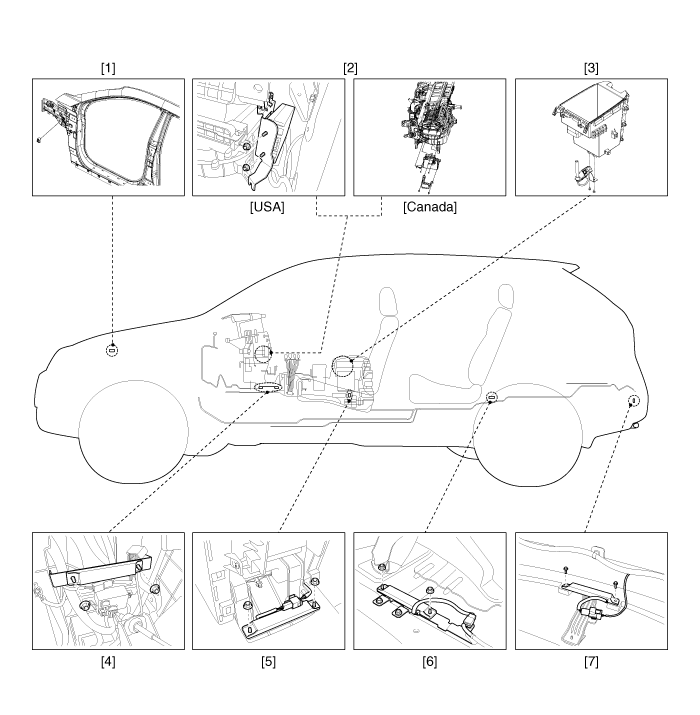 [1]

[2]

[3]

[USA]

[Canada]

[4]

[5]

[6]

[7]