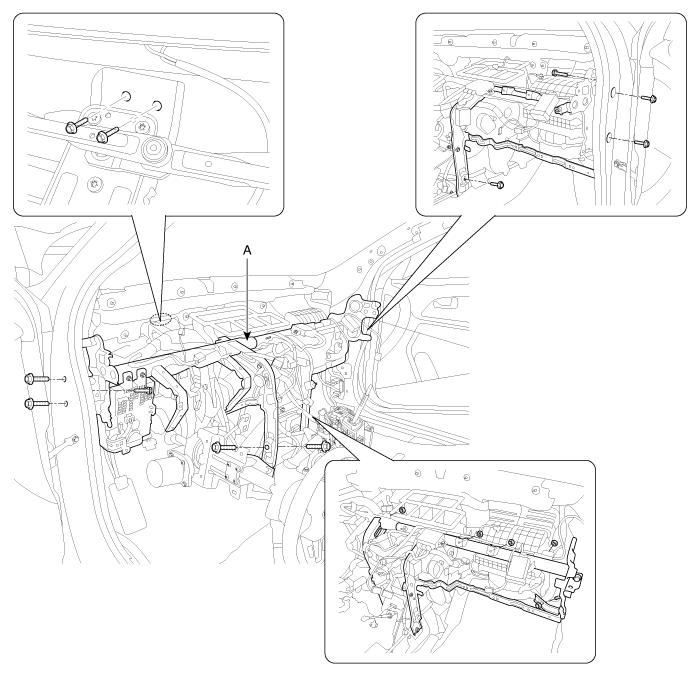 A