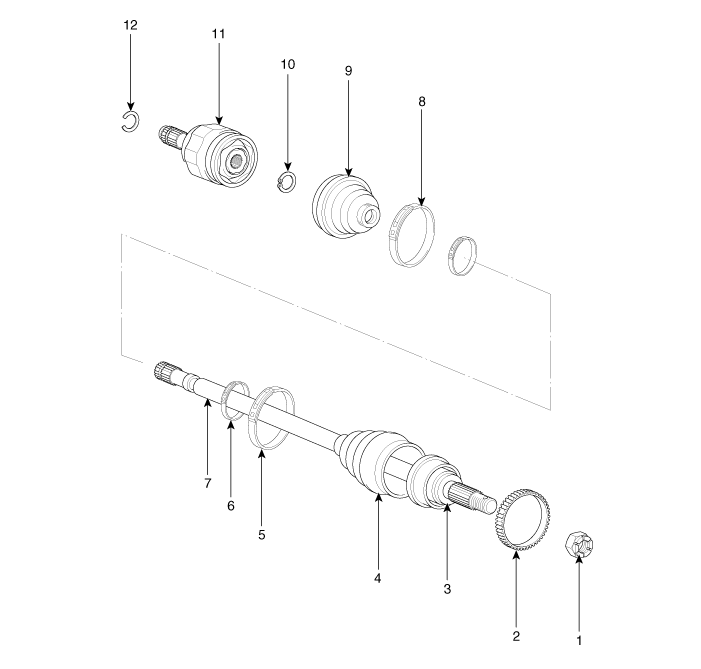 12
11
10
9
8
7
6
5
4
3
2
1