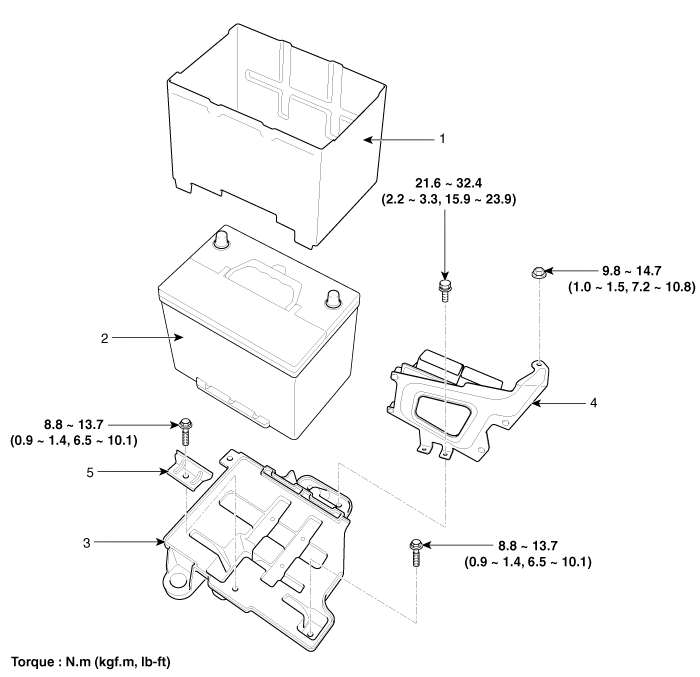 1

21.6 ~ 32.4
(2.2 ~ 3.3, 15.9 ~ 23.9)

9.8 ~ 14.7
(1.0 ~ 1.5, 7.2 ~ 10.8)

2

4

8.8 ~ 13.7
(0.9 ~ 1.4, 6.5 ~ 10.1)

5

3

8.8 ~ 13.7
(0.9 ~ 1.4, 6.5 ~ 10.1)

Torque : N.m (kgf.m, lb-ft)