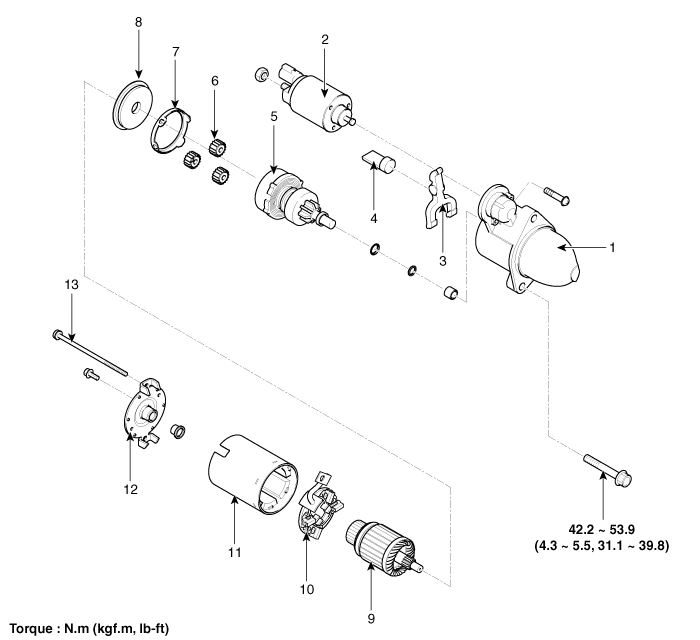 8
7
6
2
5
4
3
1
13
12
11
10
9
42.2 ~ 53.9
(4.3 ~ 5.5, 31.1 ~ 39.8)

Torque : N.m (kgf.m, lb-ft)