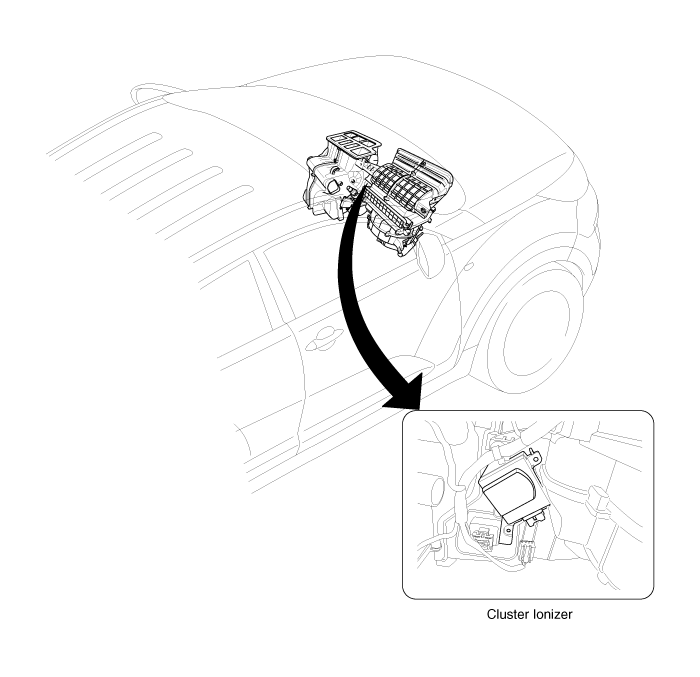 Cluster Ionizer